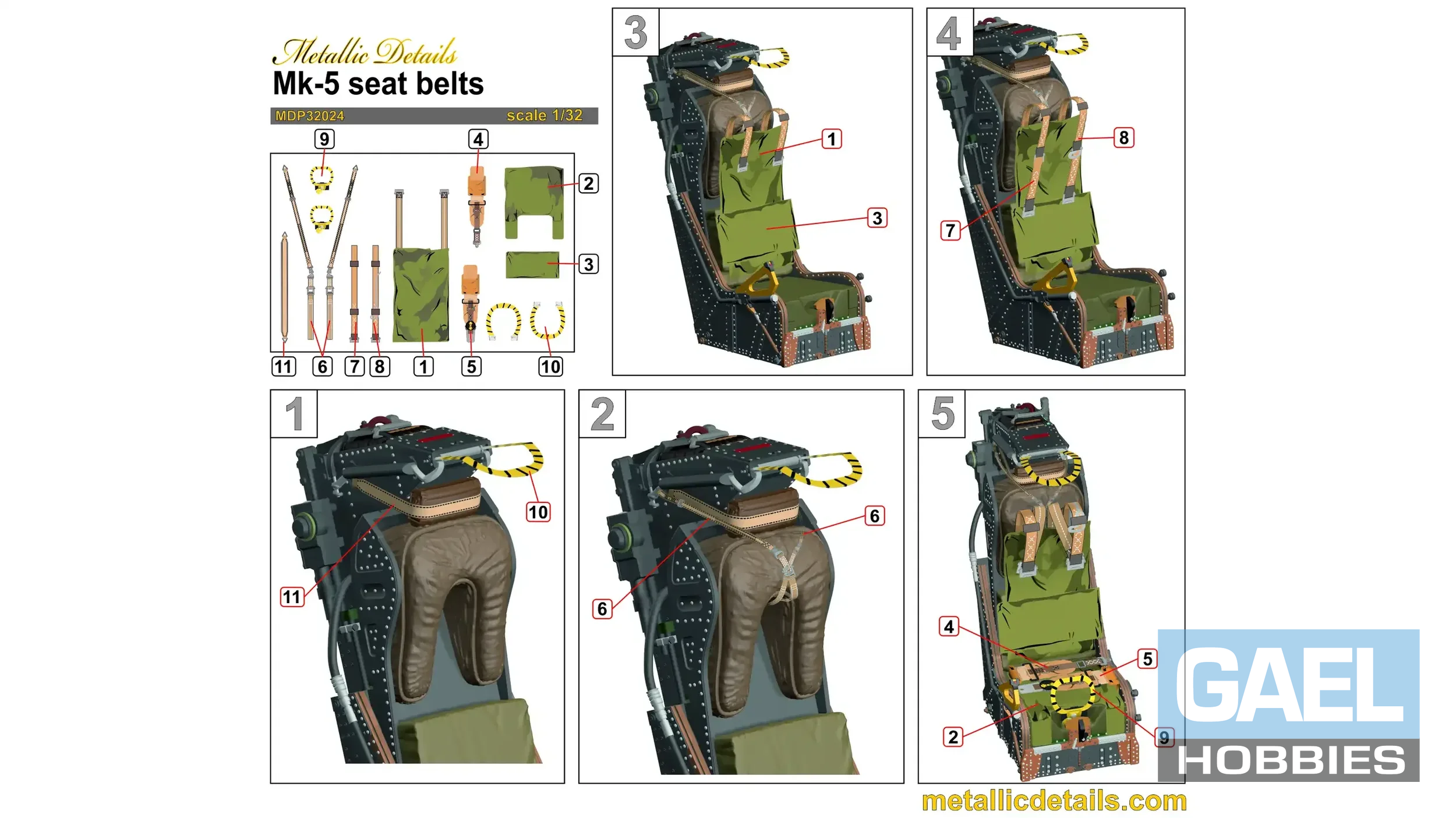 Metallic Details
Mk-5 seat belts
MDP32024 scale 1/32

9 4 2 3 11 6 7 8 1 5 10

3
1 3

4
8 7

1
10 11

2
6 6

5
4 5 2 9

GAEL HOBBIES

metallicdetails.com