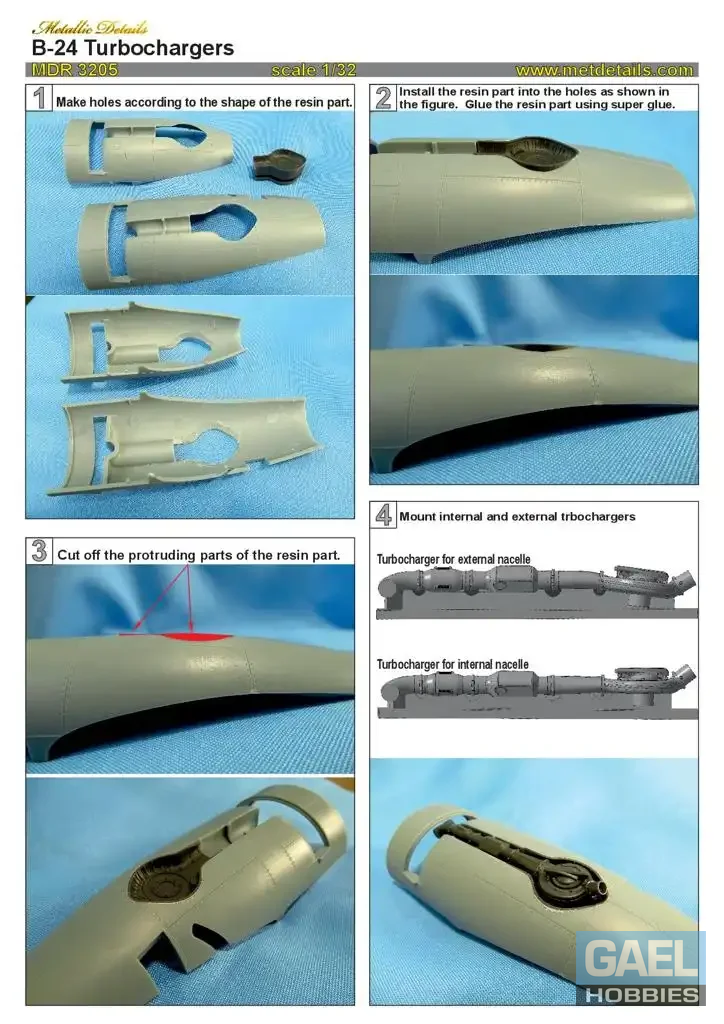 Metallic Details
B-24 Turbochargers
MDR 3205 scale 1/32 www.metdetails.com

1 Make holes according to the shape of the resin part.

2 Install the resin part into the holes as shown in the figure. Glue the resin part using super glue.

3 Cut off the protruding parts of the resin part.

4 Mount internal and external trbochargers

Turbocharger for external nacelle

Turbocharger for internal nacelle

GAEL HOBBIES